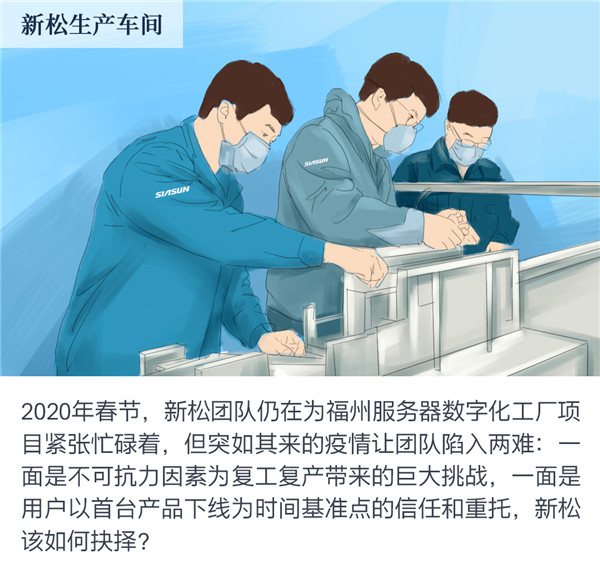 新松生产车间

SIASUN

SIASUN

2020年春节，新松团队仍在为福州服务器数字化工厂项目紧张忙碌着，但突如其来的疫情让团队陷入两难：一面是不可抗力因素为复工复产带来的巨大挑战，一面是用户以首台产品下线为时间基准点的信任和重托，新松该如何抉择？